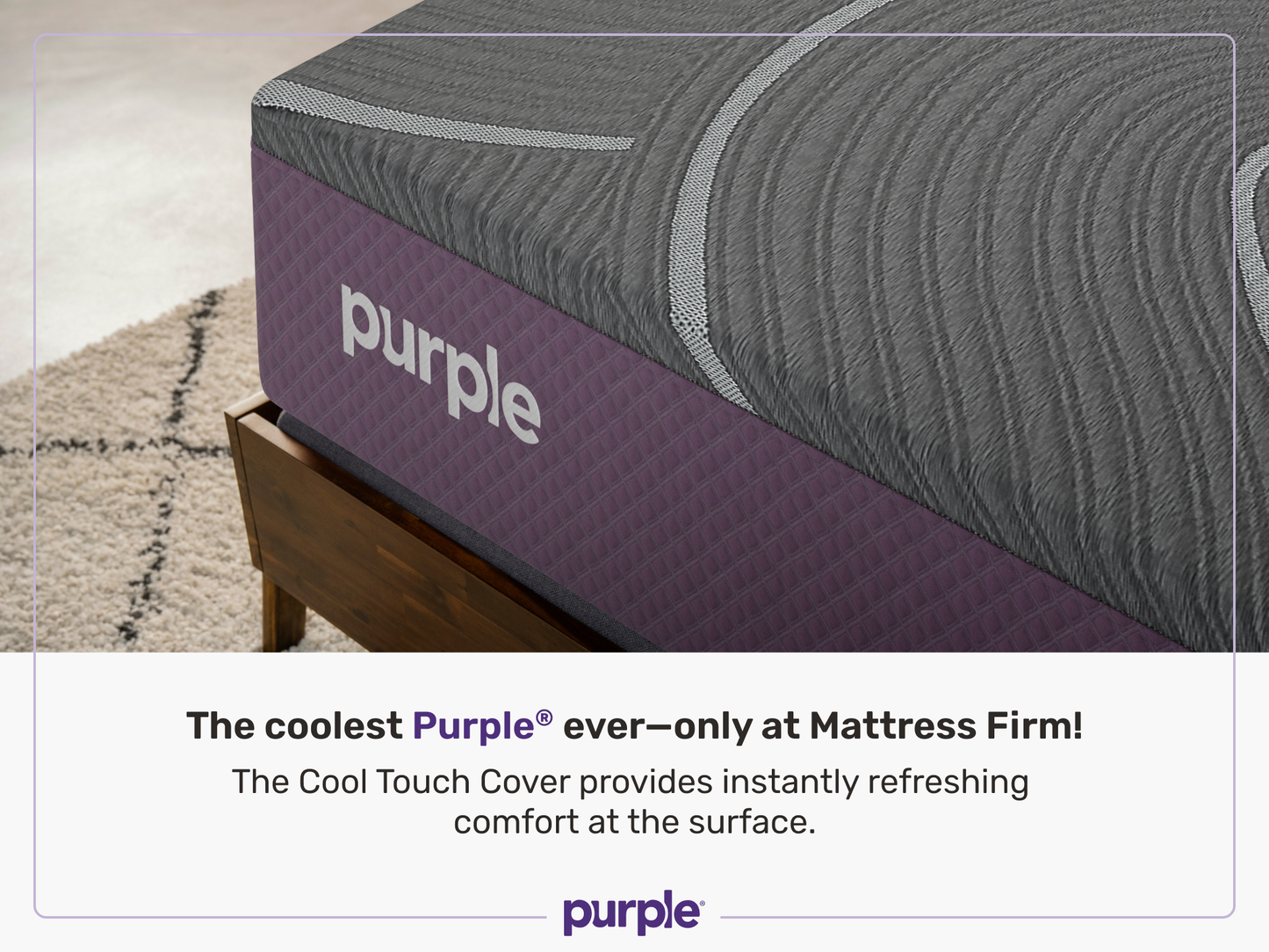 purple

The coolest Purple® ever—only at Mattress Firm!

The Cool Touch Cover provides instantly refreshing comfort at the surface.

purple®